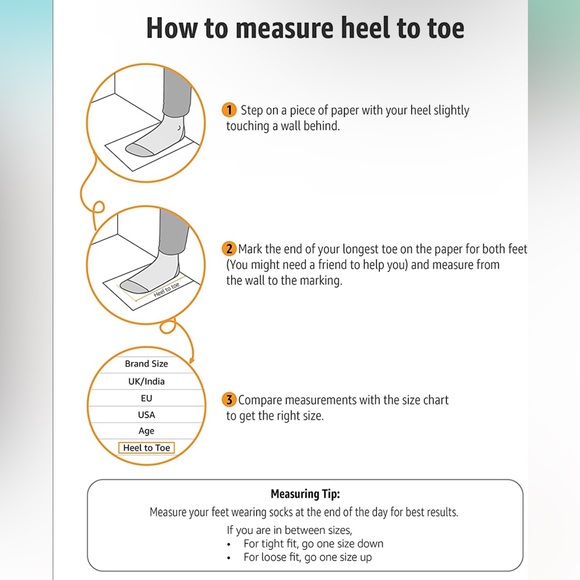 How to measure heel to toe

1 Step on a piece of paper with your heel slightly touching a wall behind.

Heel to toe

2 Mark the end of your longest toe on the paper for both feet (You might need a friend to help you) and measure from the wall to the marking.

Brand Size
UK/India
EU
USA
Age
Heel to Toe

3 Compare measurements with the size chart to get the right size.

Measuring Tip:
Measure your feet wearing socks at the end of the day for best results.
If you are in between sizes,
• For tight fit, go one size down
• For loose fit, go one size up